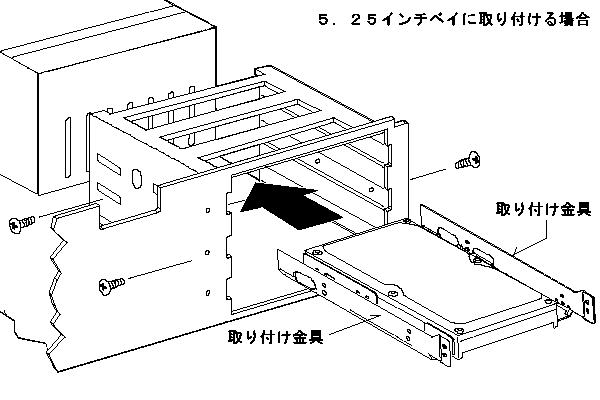 ５．２５インチベイに取り付ける場合

取り付け金具

取り付け金具